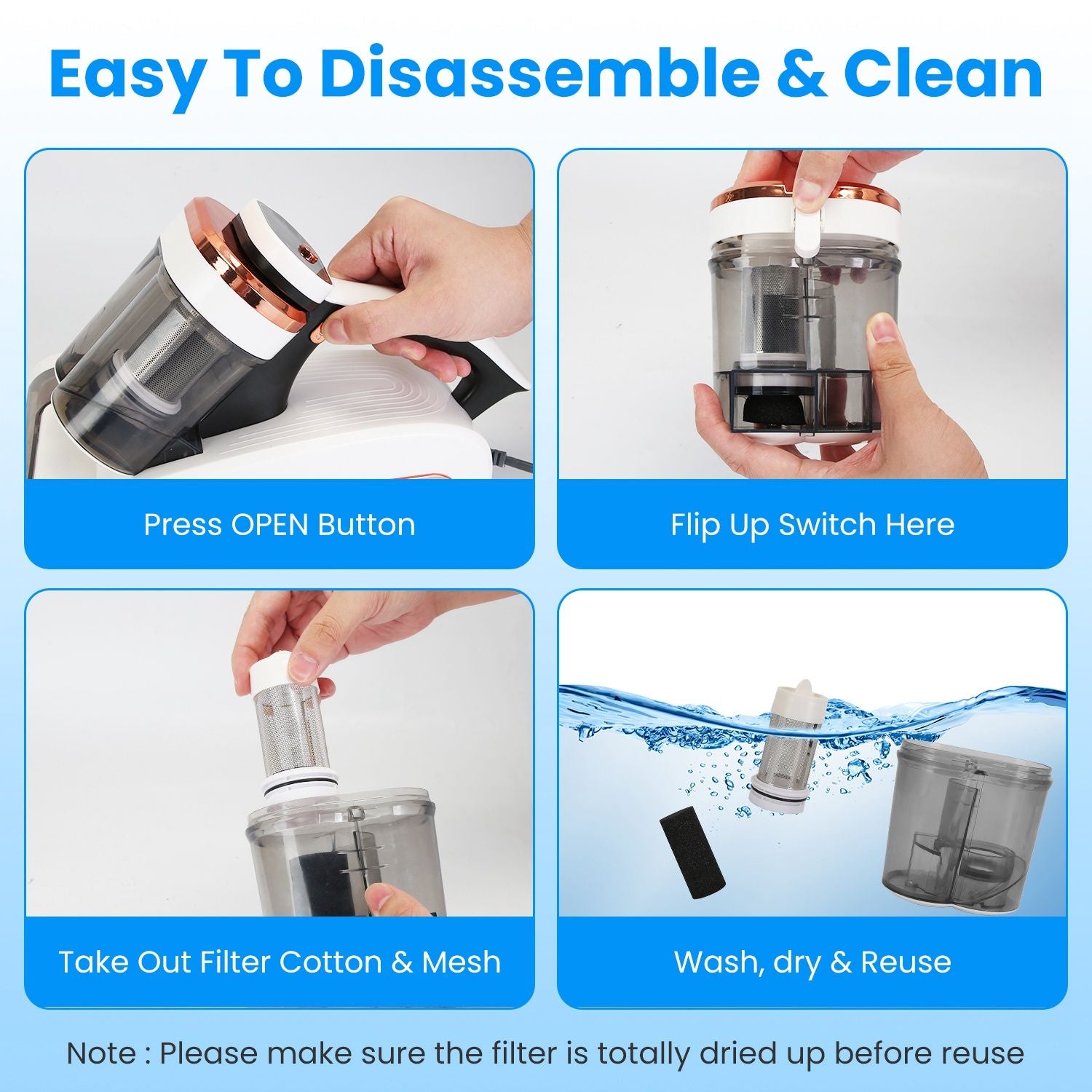 Easy To Disassemble & Clean

Press OPEN Button

Flip Up Switch Here

Take Out Filter Cotton & Mesh

Wash, dry & Reuse

Note : Please make sure the filter is totally dried up before reuse